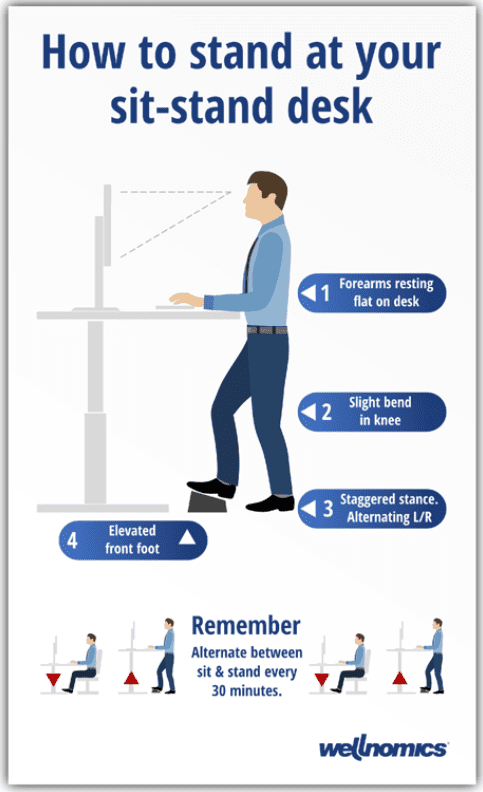 How to stand at your sit-stand desk

1 Forearms resting flat on desk

2 Slight bend in knee

3 Staggered stance. Alternating L/R

4 Elevated front foot

Remember
Alternate between sit & stand every 30 minutes.

wellnomics